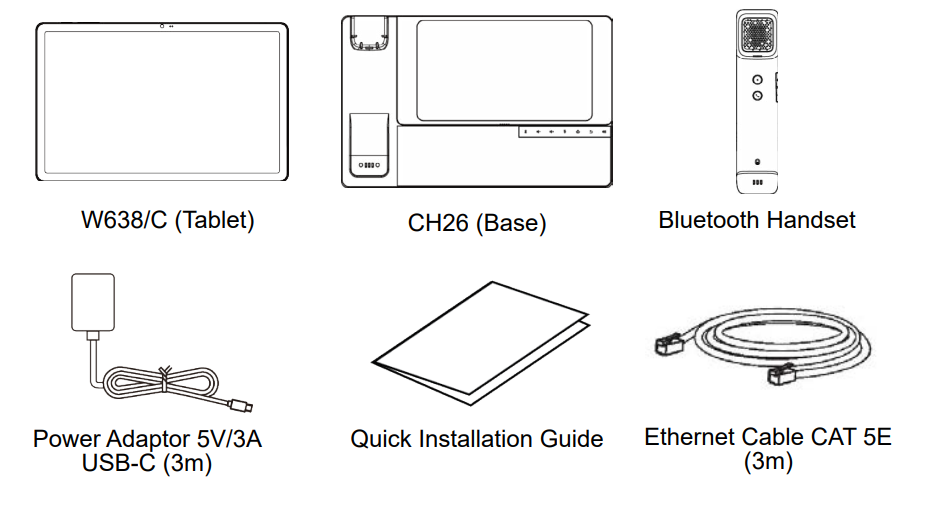 W638/C (Tablet)

CH26 (Base)

Bluetooth Handset

Power Adaptor 5V/3A USB-C (3m)

Quick Installation Guide

Ethernet Cable CAT 5E (3m)